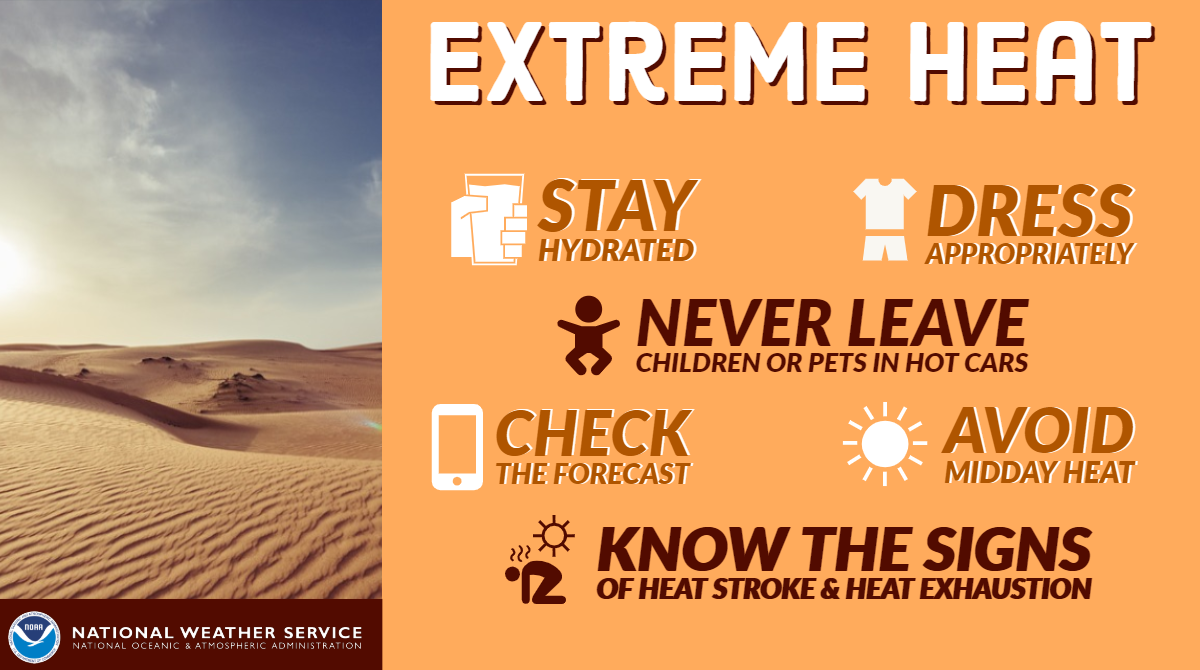 EXTREME HEAT

STAY HYDRATED

DRESS APPROPRIATELY

NEVER LEAVE CHILDREN OR PETS IN HOT CARS

CHECK THE FORECAST

AVOID MIDDAY HEAT

KNOW THE SIGNS OF HEAT STROKE & HEAT EXHAUSTION

NOAA

NATIONAL WEATHER SERVICE
NATIONAL OCEANIC & ATMOSPHERIC ADMINISTRATION